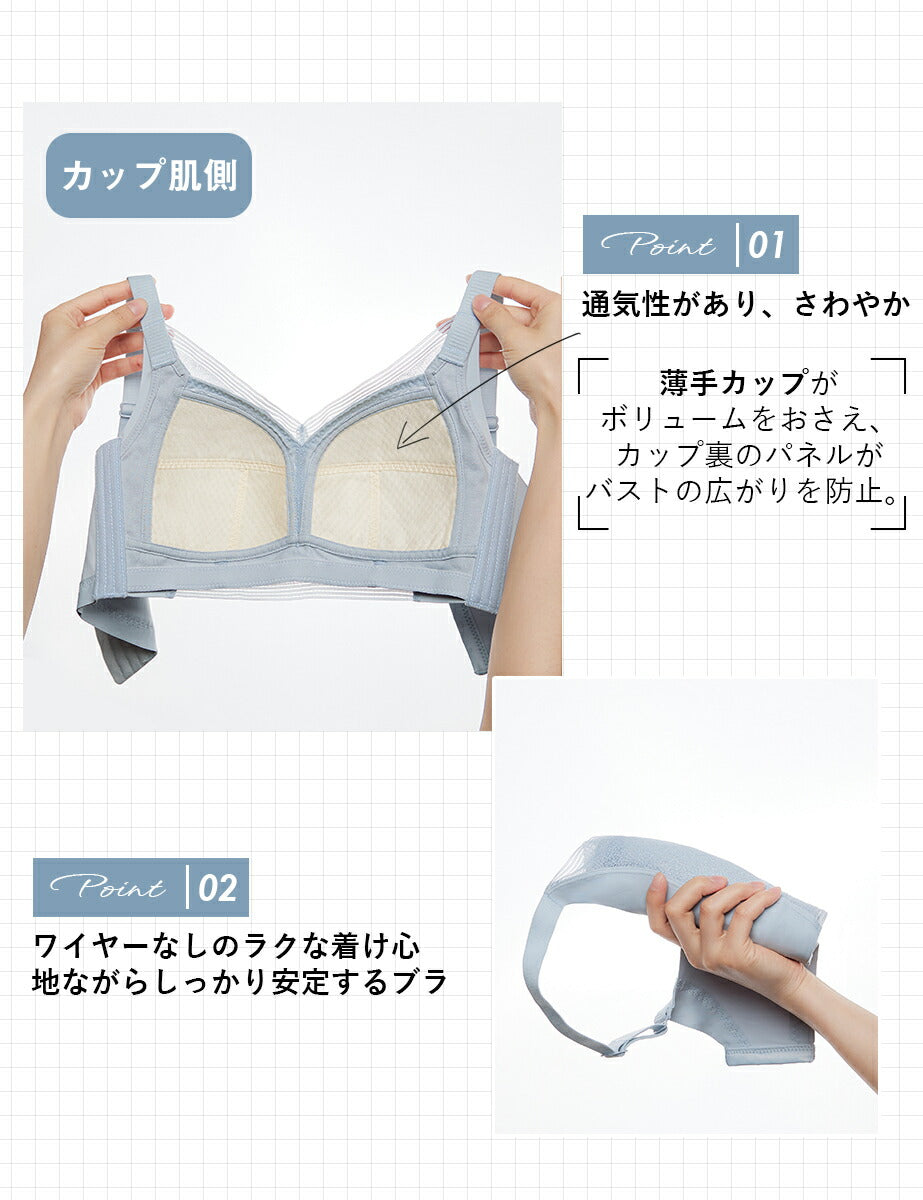 カップ肌側

Point 01

通気性があり、さわやか

薄手カップが
ボリュームをおさえ、
カップ裏のパネルが
バストの広がりを防止。

Point 02

ワイヤーなしのラクな着け心地ながらしっかり安定するブラ